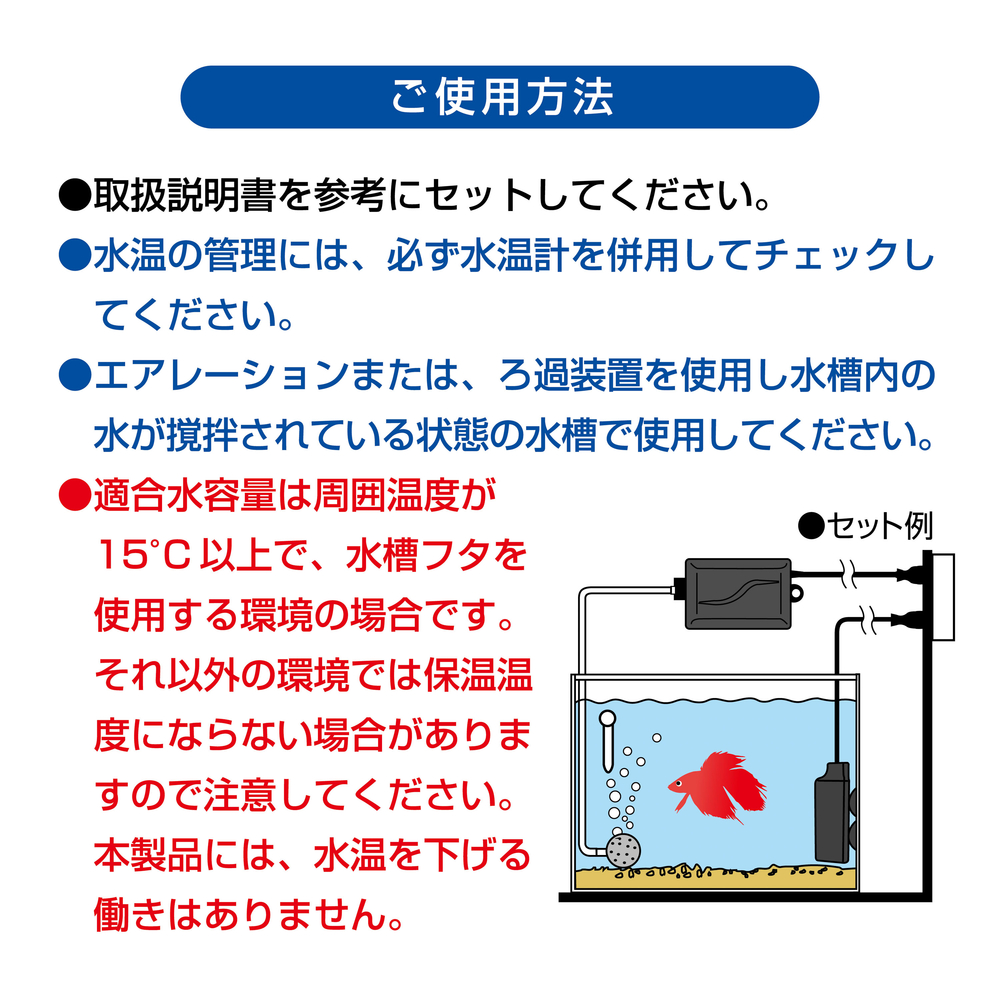 ご使用方法

●取扱説明書を参考にセットしてください。

●水温の管理には、必ず水温計を併用してチェックしてください。

●エアレーションまたは、ろ過装置を使用し水槽内の水が撹拌されている状態の水槽で使用してください。

●適合水容量は周囲温度が15°C以上で、水槽フタを使用する環境の場合です。それ以外の環境では保温温度にならない場合がありますので注意してください。本製品には、水温を下げる働きはありません。

●セット例